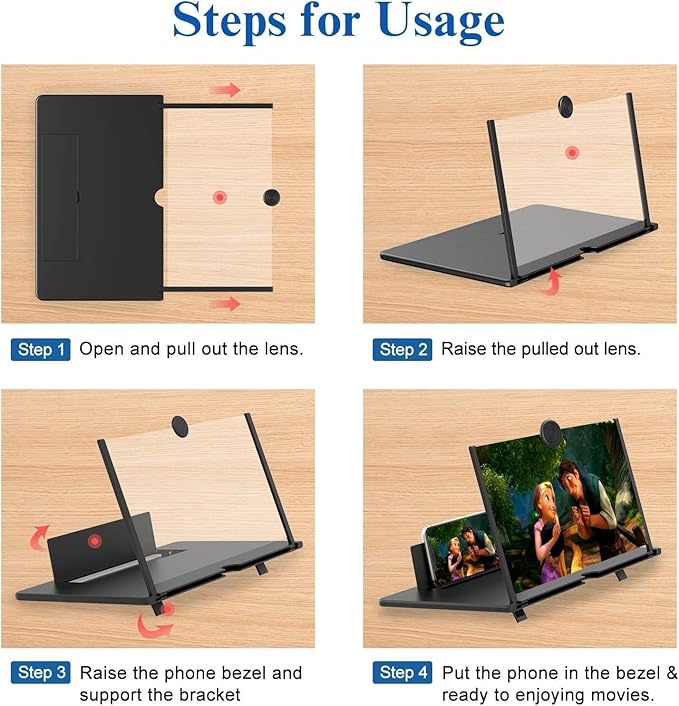 Steps for Usage

Step 1 Open and pull out the lens.

Step 2 Raise the pulled out lens.

Step 3 Raise the phone bezel and support the bracket

Step 4 Put the phone in the bezel & ready to enjoying movies.